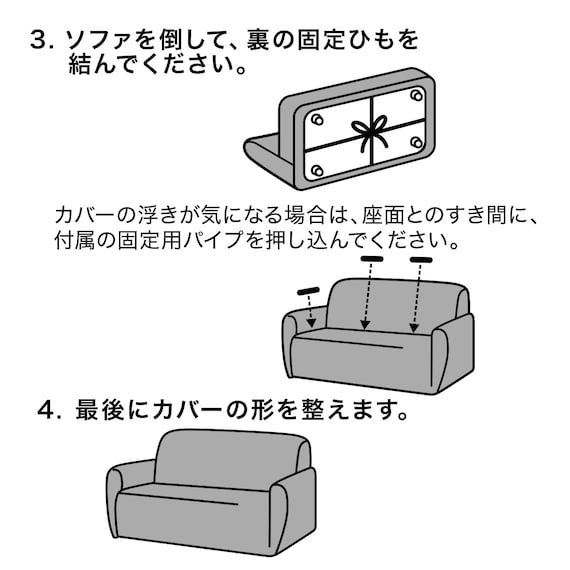 3. ソファを倒して、裏の固定ひもを結んでください。

カバーの浮きが気になる場合は、座面とのすき間に、付属の固定用パイプを押し込んでください。

4. 最後にカバーの形を整えます。