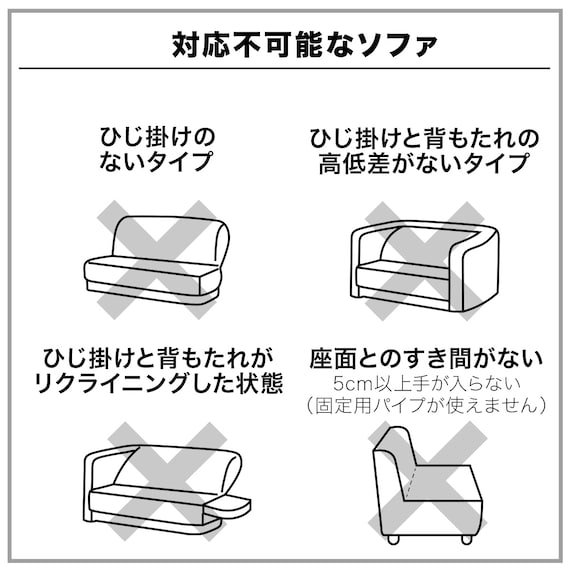 対応不可能なソファ

ひじ掛けのないタイプ

ひじ掛けと背もたれの高低差がないタイプ

ひじ掛けと背もたれがリクライニングした状態

座面とのすき間がない
5cm以上手が入らない
（固定用パイプが使えません）