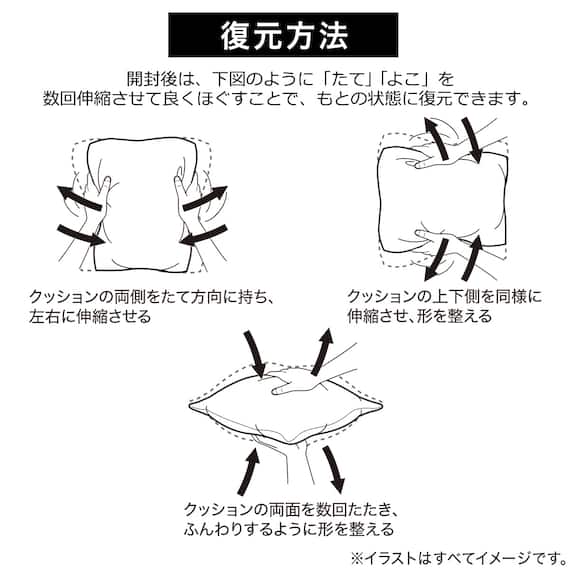 復元方法

開封後は、下図のように「たて」「よこ」を数回伸縮させて良くほぐすことで、もとの状態に復元できます。

クッションの両側をたて方向に持ち、左右に伸縮させる

クッションの上下側を同様に伸縮させ、形を整える

クッションの両面を数回たたき、ふんわりするように形を整える

※イラストはすべてイメージです。