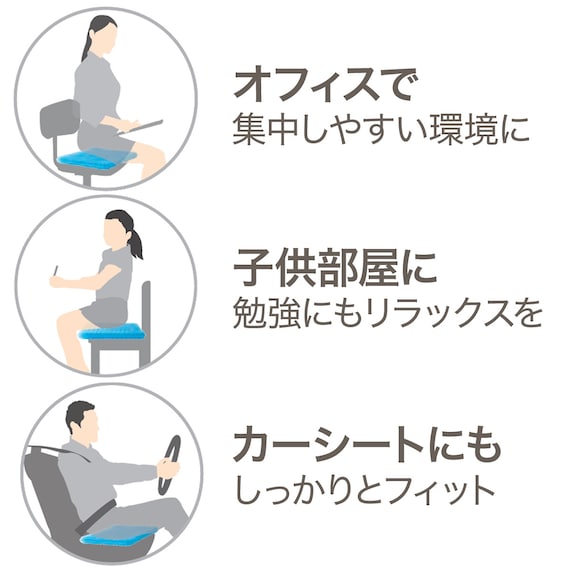 オフィスで
集中しやすい環境に

子供部屋に
勉強にもリラックスを

カーシートにも
しっかりとフィット