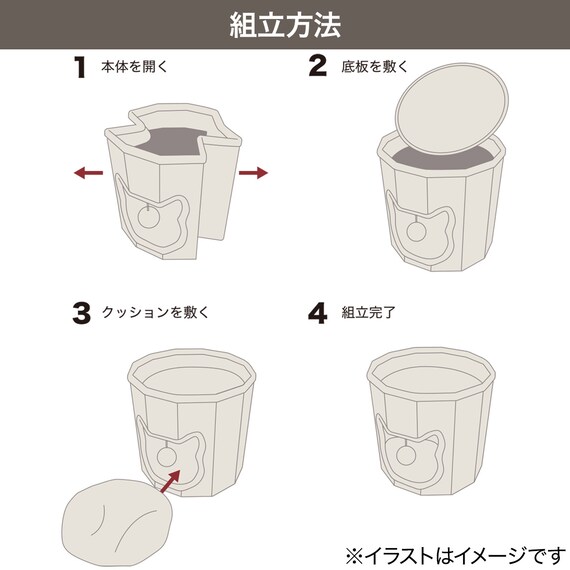 組立方法

1 本体を開く

2 底板を敷く

3 クッションを敷く

4 組立完了

※イラストはイメージです