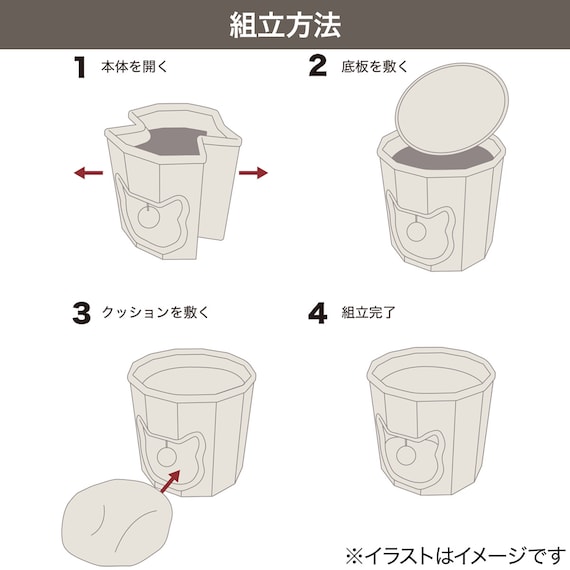 組立方法

1 本体を開く

2 底板を敷く

3 クッションを敷く

4 組立完了

※イラストはイメージです