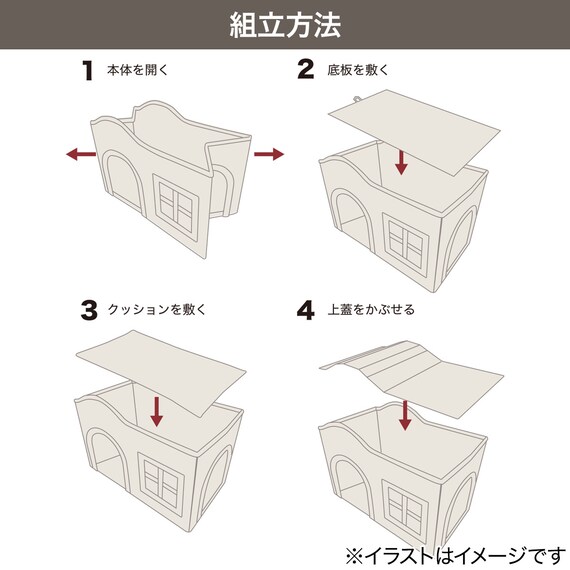 組立方法

1 本体を開く

2 底板を敷く

3 クッションを敷く

4 上蓋をかぶせる

※イラストはイメージです