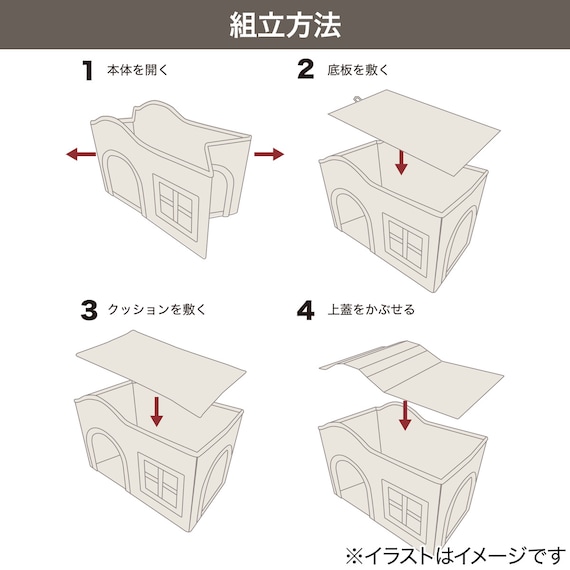 組立方法

1 本体を開く

2 底板を敷く

3 クッションを敷く

4 上蓋をかぶせる

※イラストはイメージです