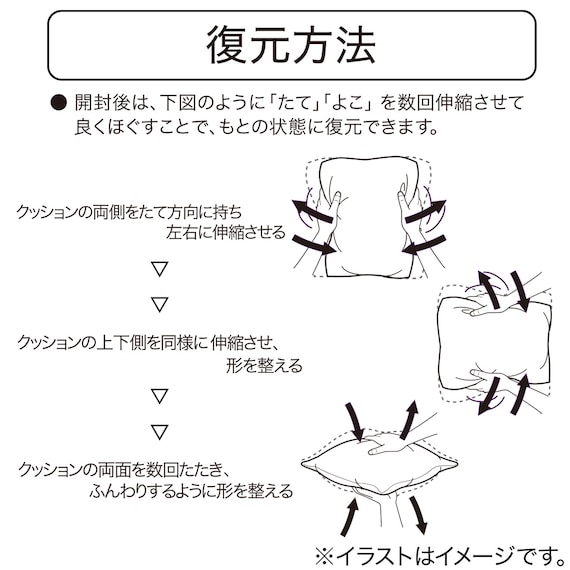 復元方法

● 開封後は、下図のように「たて」「よこ」を数回伸縮させて良くほぐすことで、もとの状態に復元できます。

クッションの両側をたて方向に持ち
左右に伸縮させる

▽

▽

クッションの上下側を同様に伸縮させ、
形を整える

▽

▽

クッションの両面を数回たたき、
ふんわりするように形を整える

※イラストはイメージです。