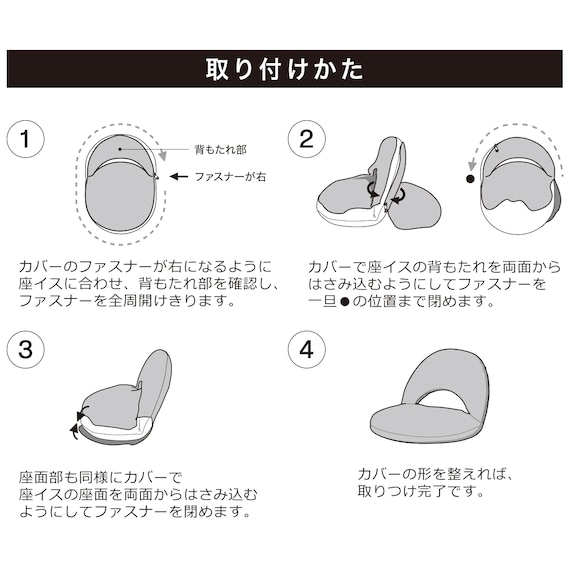 取り付けかた

1

背もたれ部

ファスナーが右

カバーのファスナーが右になるように座イスに合わせ、背もたれ部を確認し、ファスナーを全周開けきります。

2

カバーで座イスの背もたれを両面からはさみ込むようにしてファスナーを一旦●の位置まで閉めます。

3

座面部も同様にカバーで座イスの座面を両面からはさみ込むようにしてファスナーを閉めます。

4

カバーの形を整えれば、取りつけ完了です。