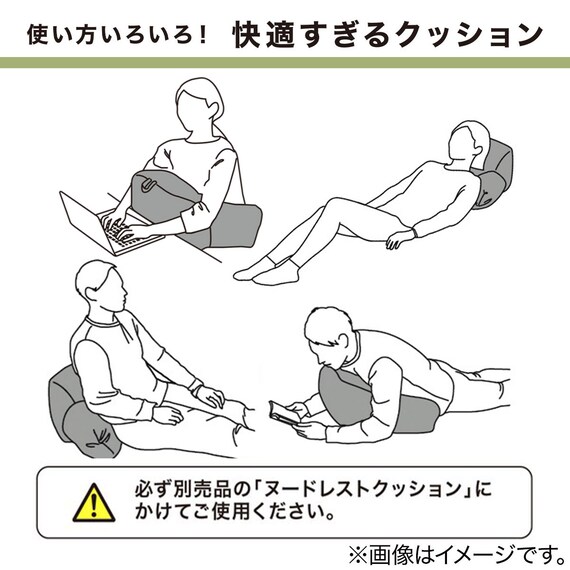 使い方いろいろ！ 快適すぎるクッション

必ず別売品の「ヌードレストクッション」にかけてご使用ください。

※画像はイメージです。