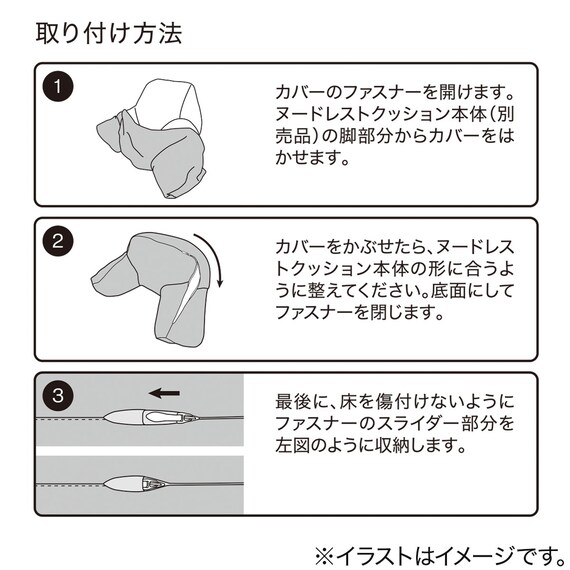 取り付け方法

1

カバーのファスナーを開けます。ヌードレストクッション本体（別売品）の脚部分からカバーをはかせます。

2

カバーをかぶせたら、ヌードレストクッション本体の形に合うように整えてください。底面にしてファスナーを閉じます。

3

最後に、床を傷付けないようにファスナーのスライダー部分を左図のように収納します。

※イラストはイメージです。