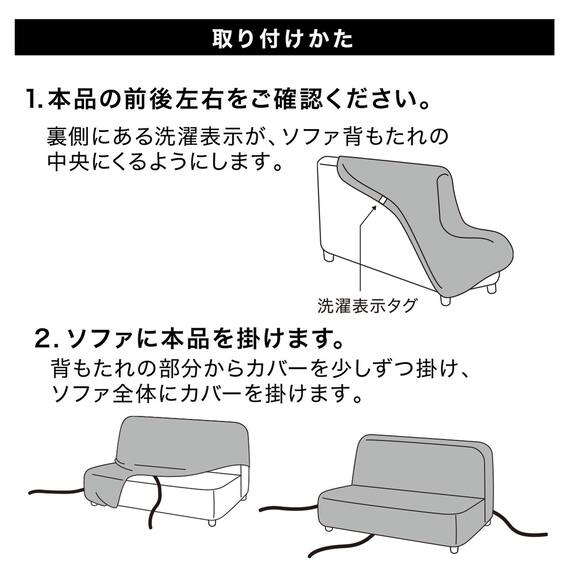 取り付けかた

1. 本品の前後左右をご確認ください。

裏側にある洗濯表示が、ソファ背もたれの中央にくるようにします。

洗濯表示タグ

2. ソファに本品を掛けます。

背もたれの部分からカバーを少しずつ掛け、ソファ全体にカバーを掛けます。