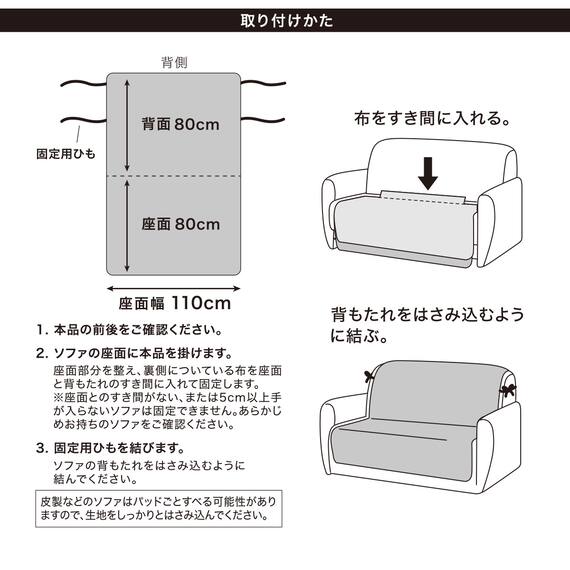 取り付けかた

背側

背面 80cm

固定用ひも

座面 80cm

座面幅 110cm

1. 本品の前後をご確認ください。

2. ソファの座面に本品を掛けます。
座面部分を整え、裏側についている布を座面と背もたれのすき間に入れて固定します。
※座面とのすき間がない、または5cm以上手が入らないソファは固定できません。あらかじめお持ちのソファをご確認ください。

3. 固定用ひもを結びます。
ソファの背もたれをはさみ込むように結んでください。

皮製などのソファはパッドごとすべる可能性がありますので、生地をしっかりとはさみ込んでください。

布をすき間に入れる。

背もたれをはさみ込むように結ぶ。