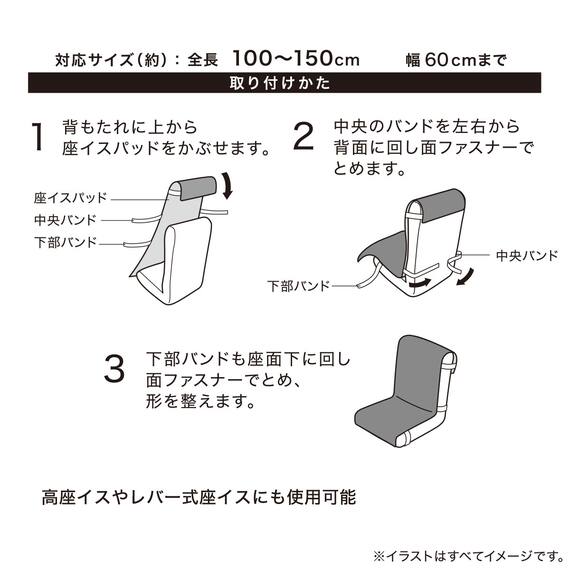 対応サイズ（約）：全長　100〜150cm　　幅60cmまで

取り付けかた

1　背もたれに上から座イスパッドをかぶせます。

座イスパッド
中央バンド
下部バンド

2　中央のバンドを左右から背面に回し面ファスナーでとめます。

中央バンド
下部バンド

3　下部バンドも座面下に回し面ファスナーでとめ、形を整えます。

高座イスやレバー式座イスにも使用可能

※イラストはすべてイメージです。