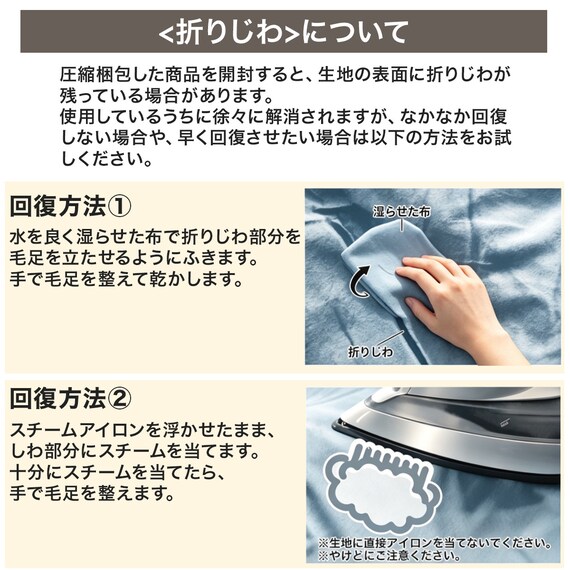 <折りじわ>について

圧縮梱包した商品を開封すると、生地の表面に折りじわが残っている場合があります。
使用しているうちに徐々に解消されますが、なかなか回復しない場合や、早く回復させたい場合は以下の方法をお試しください。

回復方法①
水を良く湿らせた布で折りじわ部分を毛足を立たせるようにふきます。
手で毛足を整えて乾かします。

湿らせた布
折りじわ

回復方法②
スチームアイロンを浮かせたまま、しわ部分にスチームを当てます。
十分にスチームを当てたら、手で毛足を整えます。

※生地に直接アイロンを当てないでください。
※やけどにご注意ください。