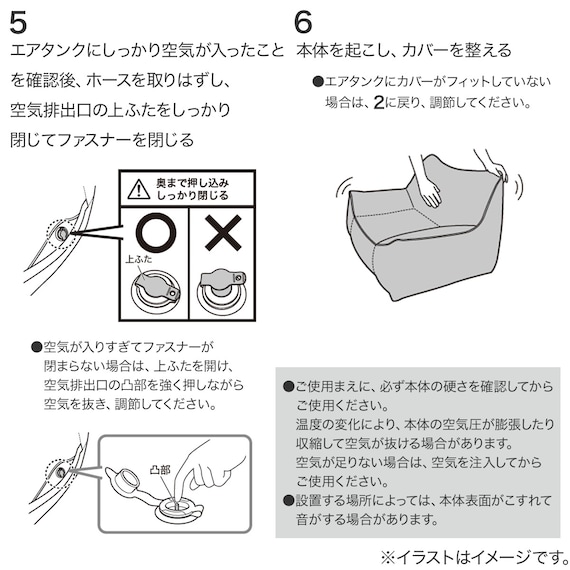 5
エアタンクにしっかり空気が入ったことを確認後、ホースを取りはずし、空気排出口の上ふたをしっかり閉じてファスナーを閉じる

奥まで押し込み
しっかり閉じる

上ふた

●空気が入りすぎてファスナーが閉まらない場合は、上ふたを開け、空気排出口の凸部を強く押しながら空気を抜き、調節してください。

凸部

6
本体を起こし、カバーを整える

●エアタンクにカバーがフィットしていない場合は、2に戻り、調節してください。

●ご使用まえに、必ず本体の硬さを確認してからご使用ください。
温度の変化により、本体の空気圧が膨張したり収縮して空気が抜ける場合があります。
空気が足りない場合は、空気を注入してからご使用ください。
●設置する場所によっては、本体表面がこすれて音がする場合があります。

※イラストはイメージです。