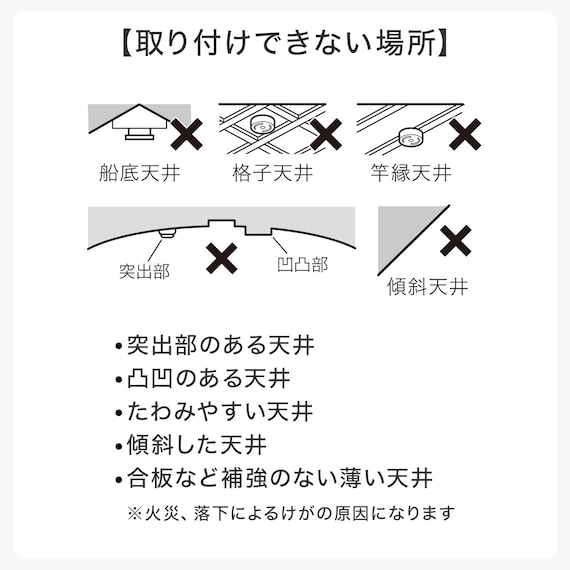 【取り付けできない場所】

船底天井

格子天井

竿縁天井

突出部

凹凸部

傾斜天井

•突出部のある天井
•凸凹のある天井
•たわみやすい天井
•傾斜した天井
•合板など補強のない薄い天井

※火災、落下によるけがの原因になります