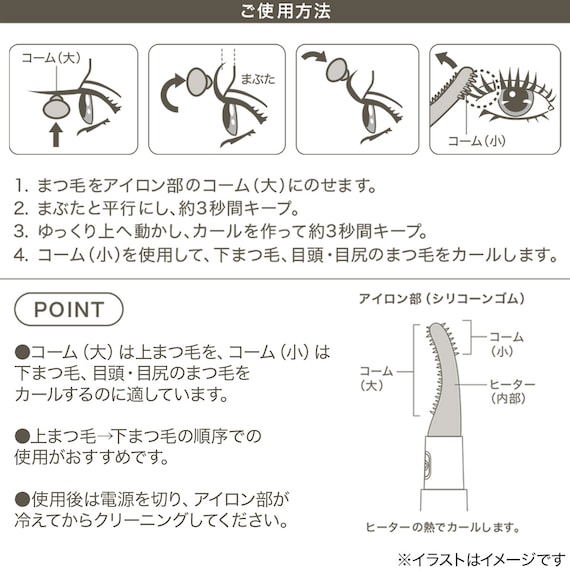 ご使用方法

コーム(大)

まぶた

コーム(小)

1. まつ毛をアイロン部のコーム(大)にのせます。
2. まぶたと平行にし、約3秒間キープ。
3. ゆっくり上へ動かし、カールを作って約3秒間キープ。
4. コーム(小)を使用して、下まつ毛、目頭・目尻のまつ毛をカールします。

POINT

●コーム(大)は上まつ毛を、コーム(小)は下まつ毛、目頭・目尻のまつ毛をカールするのに適しています。

●上まつ毛→下まつ毛の順序での使用がおすすめです。

●使用後は電源を切り、アイロン部が冷えてからクリーニングしてください。

アイロン部(シリコーンゴム)

コーム(小)

コーム(大)

ヒーター(内部)

ヒーターの熱でカールします。

※イラストはイメージです