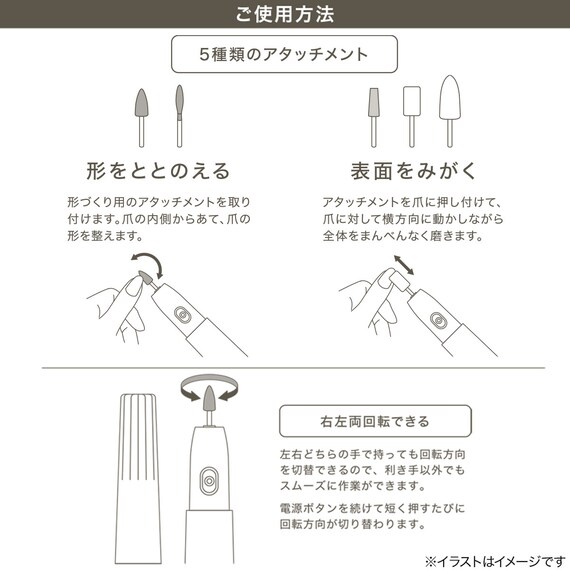 ご使用方法

5種類のアタッチメント

形をととのえる

形づくり用のアタッチメントを取り付けます。爪の内側からあて、爪の形を整えます。

表面をみがく

アタッチメントを爪に押し付けて、爪に対して横方向に動かしながら全体をまんべんなく磨きます。

右左両回転できる

左右どちらの手で持っても回転方向を切替できるので、利き手以外でもスムーズに作業ができます。

電源ボタンを続けて短く押すたびに回転方向が切り替わります。

※イラストはイメージです