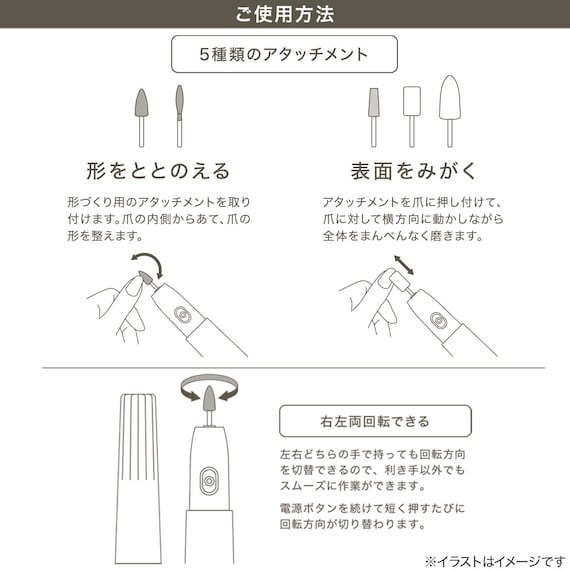 ご使用方法

5種類のアタッチメント

形をととのえる

形づくり用のアタッチメントを取り付けます。爪の内側からあて、爪の形を整えます。

表面をみがく

アタッチメントを爪に押し付けて、爪に対して横方向に動かしながら全体をまんべんなく磨きます。

右左両回転できる

左右どちらの手で持っても回転方向を切替できるので、利き手以外でもスムーズに作業ができます。

電源ボタンを続けて短く押すたびに回転方向が切り替わります。

※イラストはイメージです