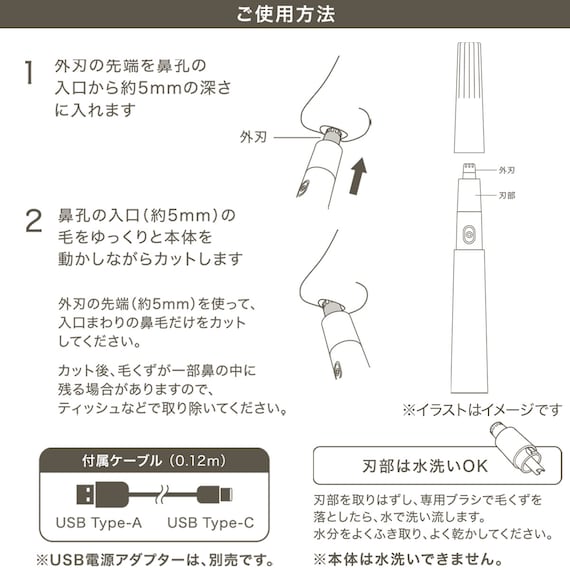 ご使用方法

1 外刃の先端を鼻孔の入口から約5mmの深さに入れます

外刃

2 鼻孔の入口（約5mm）の毛をゆっくりと本体を動かしながらカットします

外刃の先端（約5mm）を使って、入口まわりの鼻毛だけをカットしてください。

カット後、毛くずが一部鼻の中に残る場合がありますので、ティッシュなどで取り除いてください。

外刃
刃部

※イラストはイメージです

付属ケーブル（0.12m）

USB Type-A USB Type-C

※USB電源アダプターは、別売です。

刃部は水洗いOK

刃部を取りはずし、専用ブラシで毛くずを落としたら、水で洗い流します。
水分をよくふき取り、よく乾かしてください。

※本体は水洗いできません。