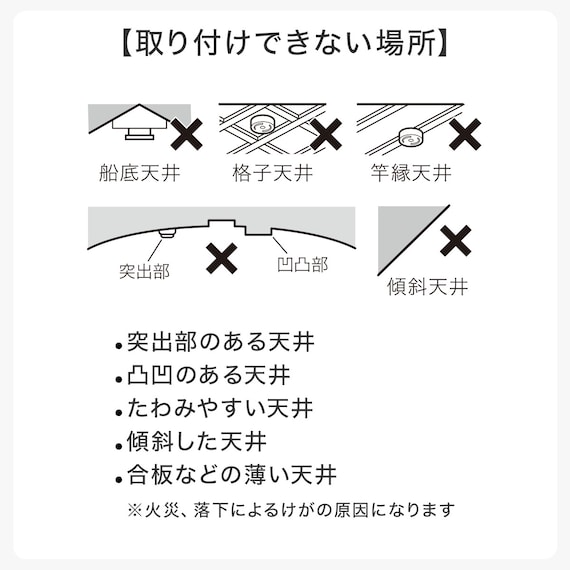 【取り付けできない場所】

船底天井　格子天井　竿縁天井

突出部　凹凸部

傾斜天井

•突出部のある天井
•凸凹のある天井
•たわみやすい天井
•傾斜した天井
•合板などの薄い天井

※火災、落下によるけがの原因になります