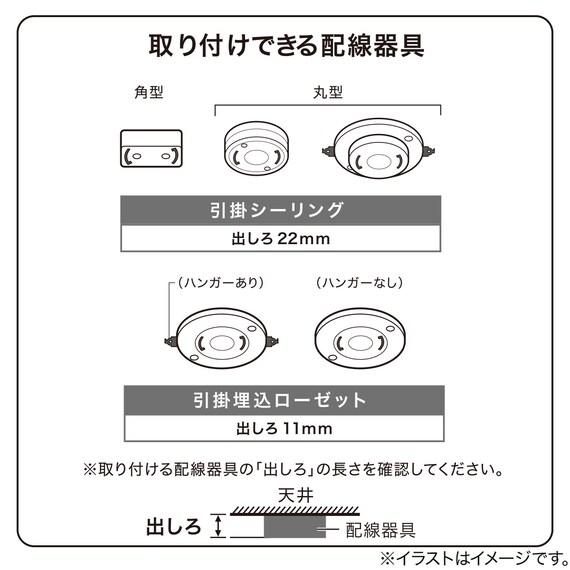 取り付けできる配線器具

角型

丸型

引掛シーリング

出しろ 22mm

（ハンガーあり）

（ハンガーなし）

引掛埋込ローゼット

出しろ 11mm

※取り付ける配線器具の「出しろ」の長さを確認してください。

天井

出しろ

配線器具

※イラストはイメージです。