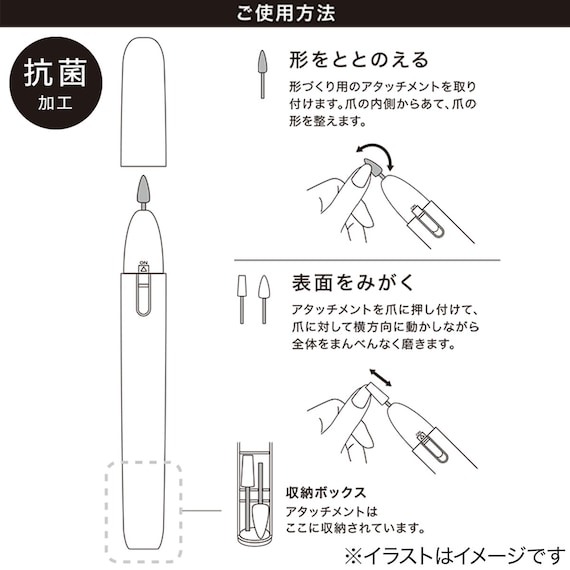 ご使用方法

抗菌
加工

ON

形をととのえる
形づくり用のアタッチメントを取り付けます。爪の内側からあて、爪の形を整えます。

表面をみがく
アタッチメントを爪に押し付けて、爪に対して横方向に動かしながら全体をまんべんなく磨きます。

収納ボックス
アタッチメントはここに収納されています。

※イラストはイメージです