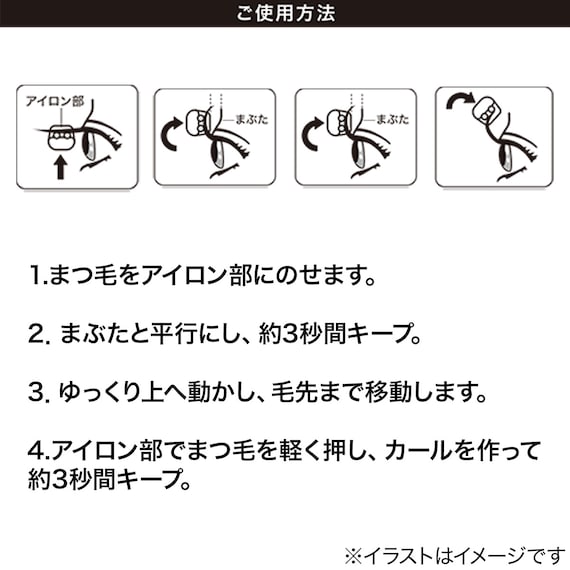 ご使用方法

アイロン部

まぶた

まぶた

1.まつ毛をアイロン部にのせます。

2. まぶたと平行にし、約3秒間キープ。

3. ゆっくり上へ動かし、毛先まで移動します。

4.アイロン部でまつ毛を軽く押し、カールを作って約3秒間キープ。

※イラストはイメージです