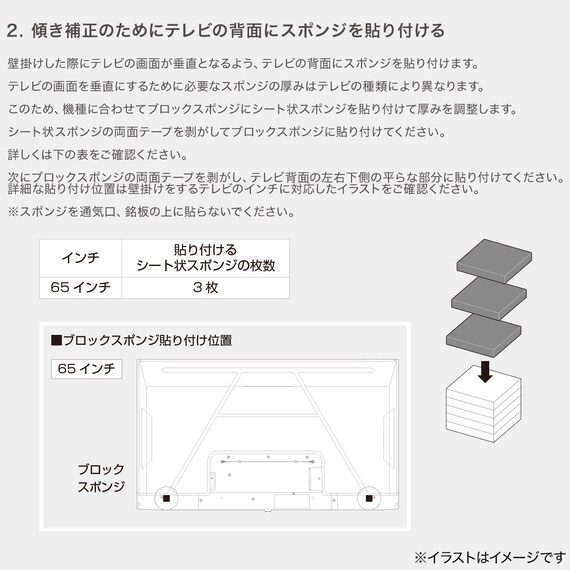 2. 傾き補正のためにテレビの背面にスポンジを貼り付ける

壁掛けした際にテレビの画面が垂直となるよう、テレビの背面にスポンジを貼り付けます。

テレビの画面を垂直にするために必要なスポンジの厚みはテレビの種類により異なります。

このため、機種に合わせてブロックスポンジにシート状スポンジを貼り付けて厚みを調整します。

シート状スポンジの両面テープを剥がしてブロックスポンジに貼り付けてください。

詳しくは下の表をご確認ください。

次にブロックスポンジの両面テープを剥がし、テレビ背面の左右下側の平らな部分に貼り付けてください。詳細な貼り付け位置は壁掛けをするテレビのインチに対応したイラストをご確認ください。

※スポンジを通気口、銘板の上に貼らないでください。

| インチ | 貼り付ける シート状スポンジの枚数 |
|---|---|
| 65 インチ | 3 枚 |

■ブロックスポンジ貼り付け位置

65 インチ

ブロック スポンジ

※イラストはイメージです