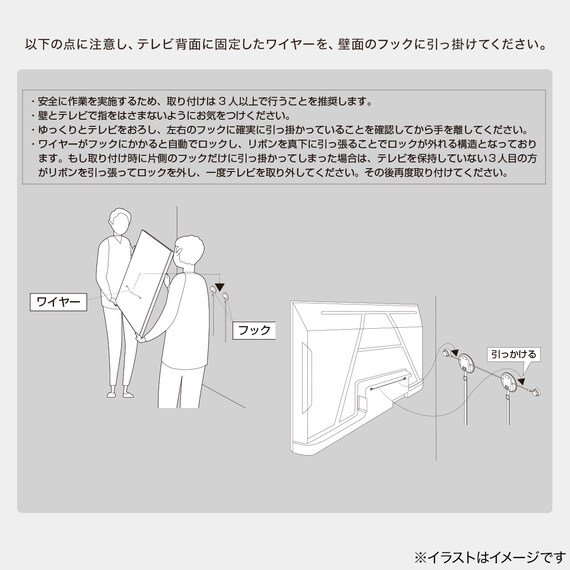 以下の点に注意し、テレビ背面に固定したワイヤーを、壁面のフックに引っ掛けてください。

・安全に作業を実施するため、取り付けは３人以上で行うことを推奨します。
・壁とテレビで指をはさまないようにお気をつけください。
・ゆっくりとテレビをおろし、左右のフックに確実に引っ掛かっていることを確認してから手を離してください。
・ワイヤーがフックにかかると自動でロックし、リボンを真下に引っ張ることでロックが外れる構造となっております。もし取り付け時に片側のフックだけに引っ掛かってしまった場合は、テレビを保持していない３人目の方がリボンを引っ張ってロックを外し、一度テレビを取り外してください。その後再度取り付けてください。

ワイヤー

フック

引っかける

※イラストはイメージです