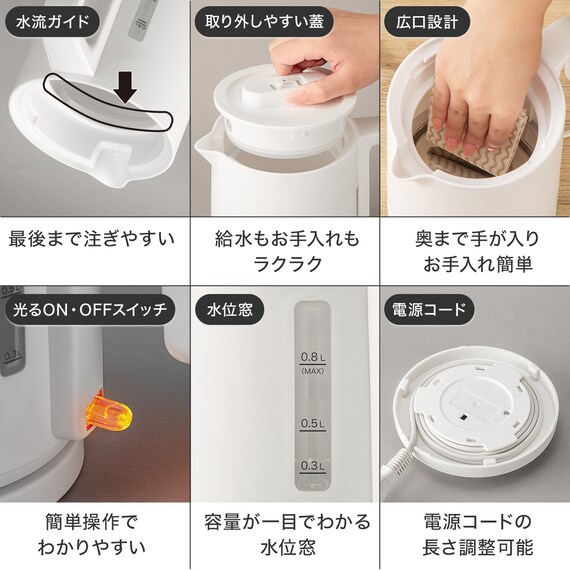 水流ガイド

最後まで注ぎやすい

取り外しやすい蓋

給水もお手入れもラクラク

広口設計

奥まで手が入りお手入れ簡単

光るON・OFFスイッチ

0.5L

0.3L

簡単操作でわかりやすい

水位窓

0.8L
(MAX)

0.5L

0.3L

容量が一目でわかる水位窓

電源コード

電源コードの長さ調整可能