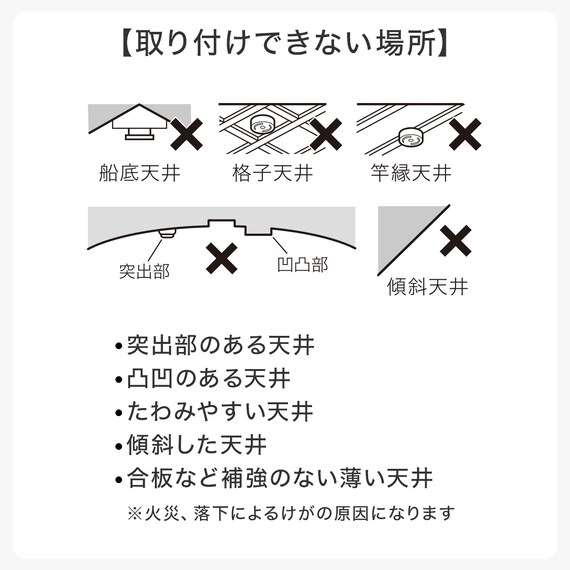 【取り付けできない場所】

船底天井

格子天井

竿縁天井

突出部

凹凸部

傾斜天井

•突出部のある天井
•凸凹のある天井
•たわみやすい天井
•傾斜した天井
•合板など補強のない薄い天井

※火災、落下によるけがの原因になります