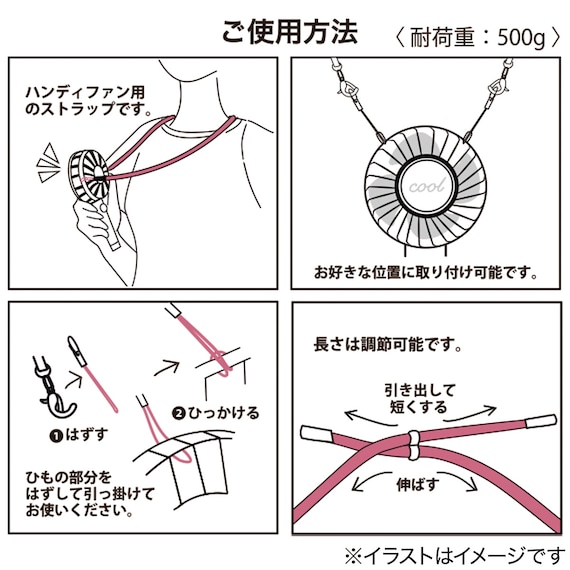 ご使用方法 〈耐荷重：500g〉

ハンディファン用のストラップです。

cool

お好きな位置に取り付け可能です。

❶はずす

❷ひっかける

ひもの部分をはずして引っ掛けてお使いください。

長さは調節可能です。

引き出して短くする

伸ばす

※イラストはイメージです