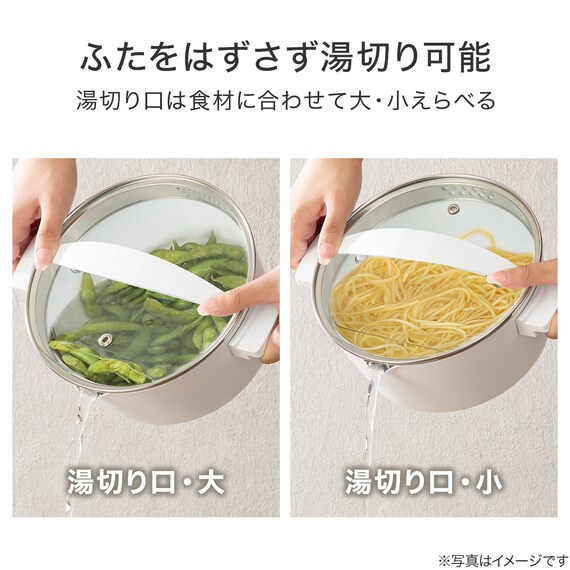 ふたをはずさず湯切り可能
湯切り口は食材に合わせて大・小えらべる

湯切り口・大

湯切り口・小

※写真はイメージです