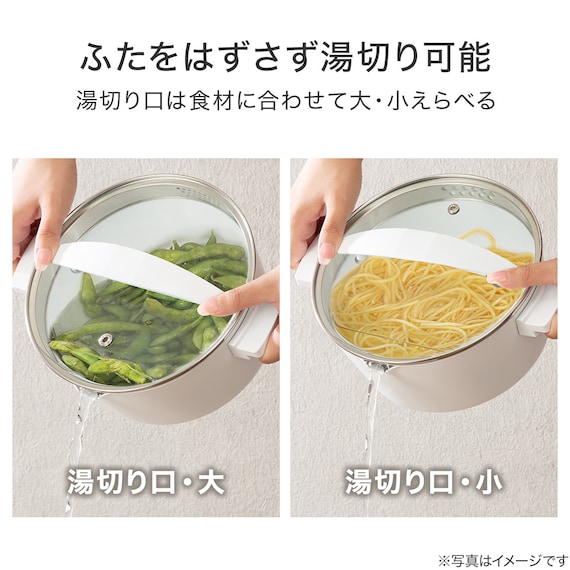 ふたをはずさず湯切り可能

湯切り口は食材に合わせて大・小えらべる

湯切り口・大

湯切り口・小

※写真はイメージです