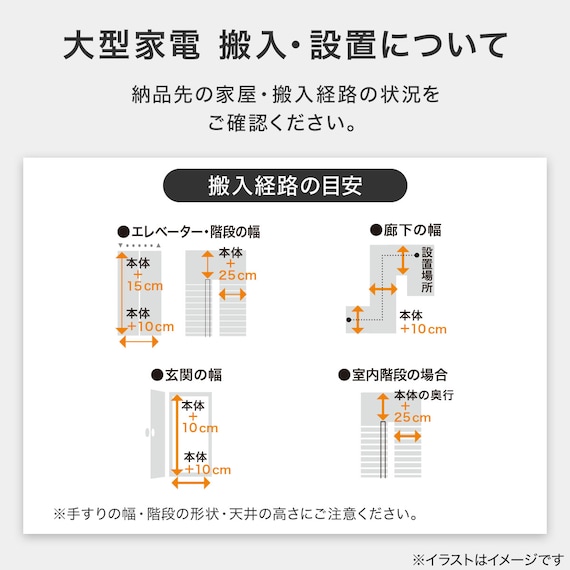 大型家電 搬入・設置について

納品先の家屋・搬入経路の状況をご確認ください。

搬入経路の目安

●エレベーター・階段の幅

本体
+
15cm

本体
+10cm

本体
+
25cm

●廊下の幅

設置場所

本体
+10cm

●玄関の幅

本体
+
10cm

本体
+10cm

●室内階段の場合

本体の奥行
+
25cm

※手すりの幅・階段の形状・天井の高さにご注意ください。

※イラストはイメージです