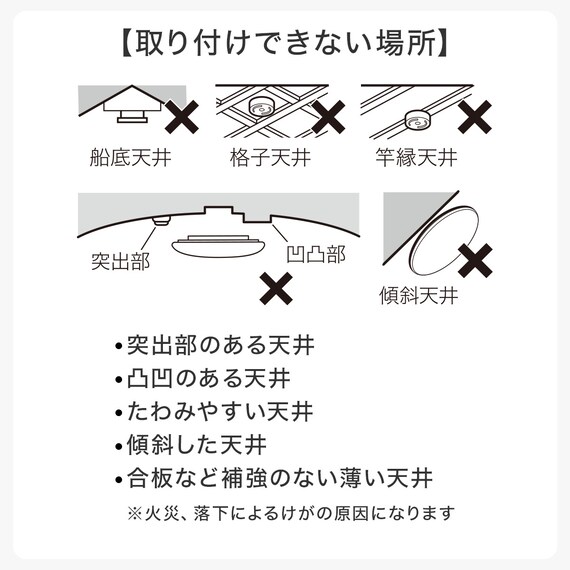 【取り付けできない場所】

船底天井

格子天井

竿縁天井

突出部

凹凸部

傾斜天井

•突出部のある天井
•凸凹のある天井
•たわみやすい天井
•傾斜した天井
•合板など補強のない薄い天井

※火災、落下によるけがの原因になります