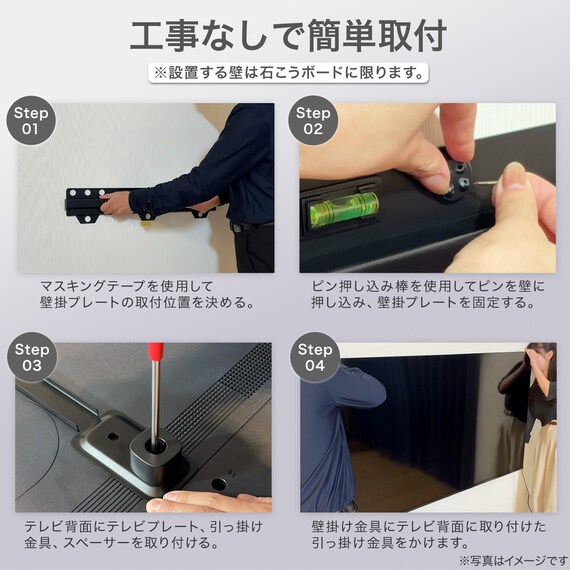 工事なしで簡単取付

※設置する壁は石こうボードに限ります。

Step 01

マスキングテープを使用して壁掛プレートの取付位置を決める。

Step 02

ピン押し込み棒を使用してピンを壁に押し込み、壁掛プレートを固定する。

Step 03

テレビ背面にテレビプレート、引っ掛け金具、スペーサーを取り付ける。

Step 04

壁掛け金具にテレビ背面に取り付けた引っ掛け金具をかけます。

※写真はイメージです