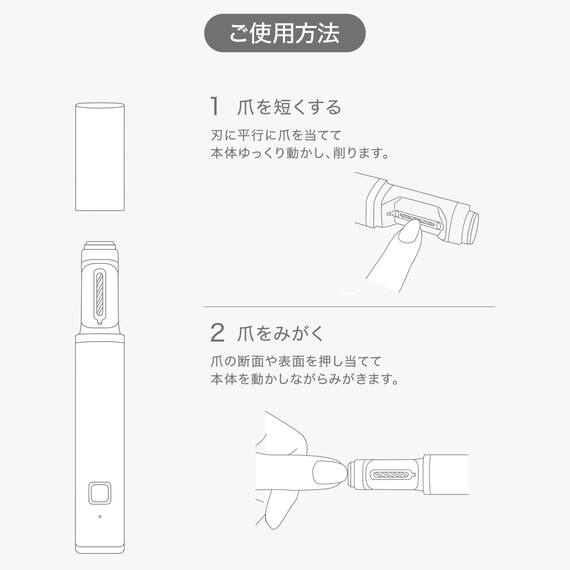 ご使用方法

1 爪を短くする

刃に平行に爪を当てて
本体ゆっくり動かし、削ります。

2 爪をみがく

爪の断面や表面を押し当てて
本体を動かしながらみがきます。