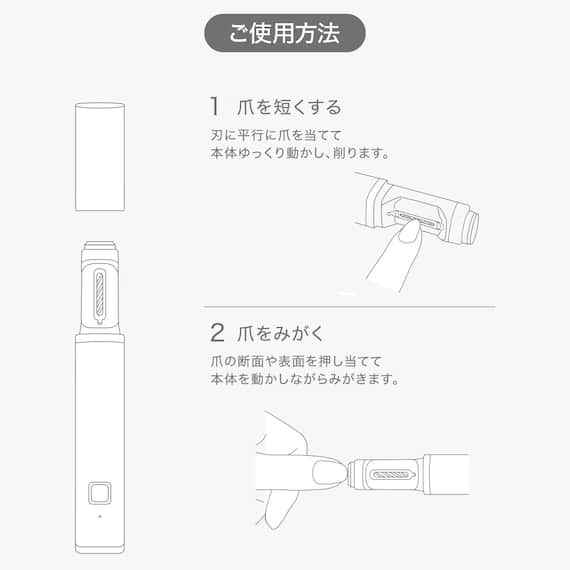 ご使用方法

1 爪を短くする

刃に平行に爪を当てて
本体ゆっくり動かし、削ります。

2 爪をみがく

爪の断面や表面を押し当てて
本体を動かしながらみがきます。