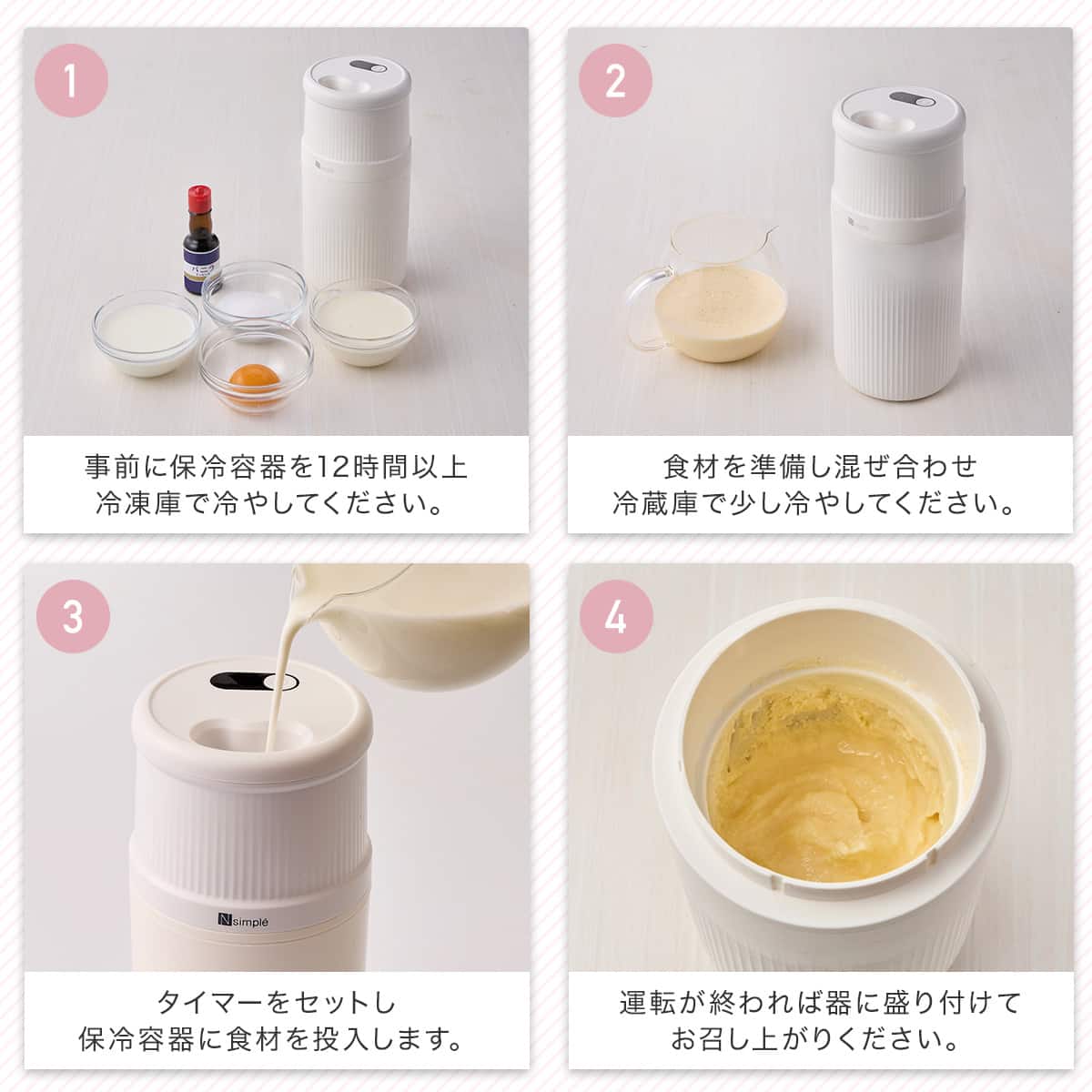 1

事前に保冷容器を12時間以上
冷凍庫で冷やしてください。

2

食材を準備し混ぜ合わせ
冷蔵庫で少し冷やしてください。

3

N simple

タイマーをセットし
保冷容器に食材を投入します。

4

運転が終われば器に盛り付けて
お召し上がりください。