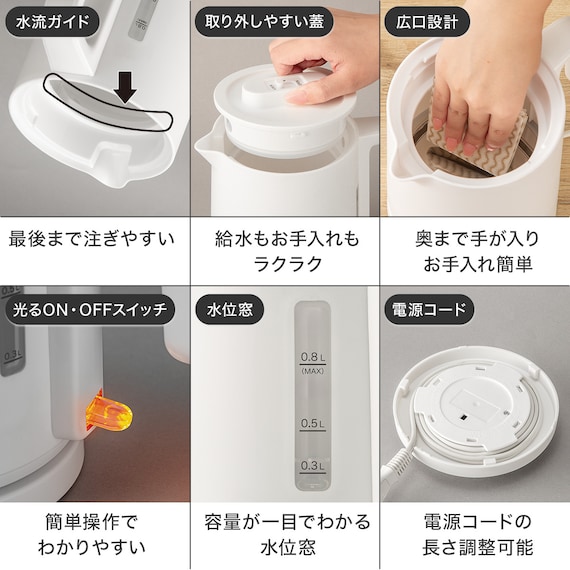 水流ガイド

最後まで注ぎやすい

取り外しやすい蓋

給水もお手入れもラクラク

広口設計

奥まで手が入りお手入れ簡単

光るON・OFFスイッチ

0.5L

0.3L

簡単操作でわかりやすい

水位窓

0.8L
(MAX)

0.5L

0.3L

容量が一目でわかる水位窓

電源コード

電源コードの長さ調整可能