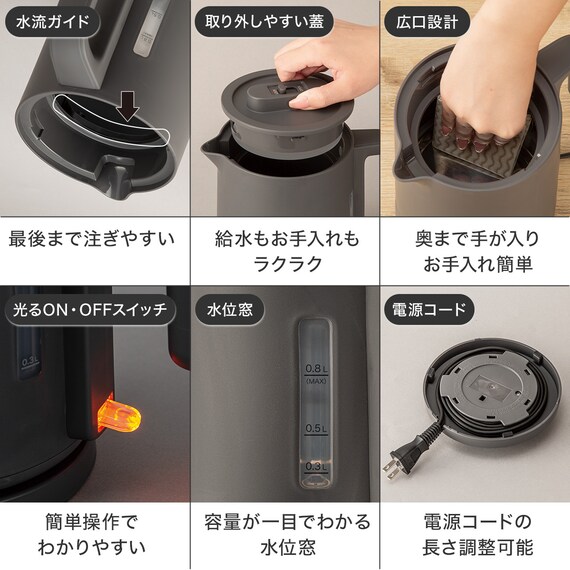 水流ガイド

最後まで注ぎやすい

取り外しやすい蓋

給水もお手入れもラクラク

広口設計

奥まで手が入りお手入れ簡単

光るON・OFFスイッチ

0.3L

簡単操作でわかりやすい

水位窓

0.8L
(MAX)
0.5L
0.3L

容量が一目でわかる水位窓

電源コード

電源コードの長さ調整可能