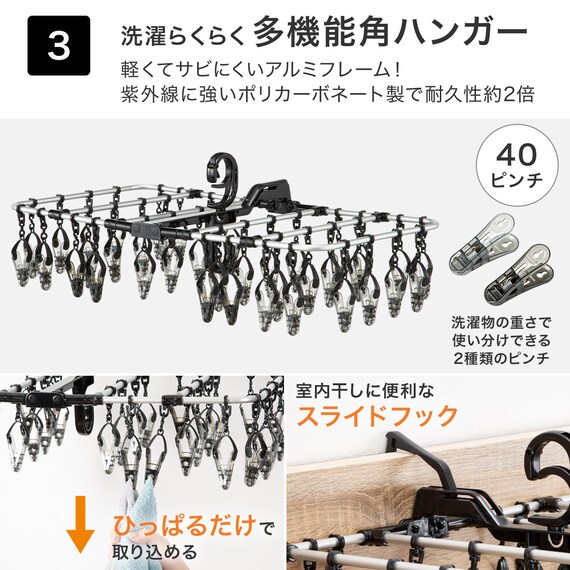 3

洗濯らくらく 多機能角ハンガー

軽くてサビにくいアルミフレーム！
紫外線に強いポリカーボネート製で耐久性約2倍

40
ピンチ

洗濯物の重さで
使い分けできる
2種類のピンチ

ひっぱるだけで
取り込める

室内干しに便利な
スライドフック