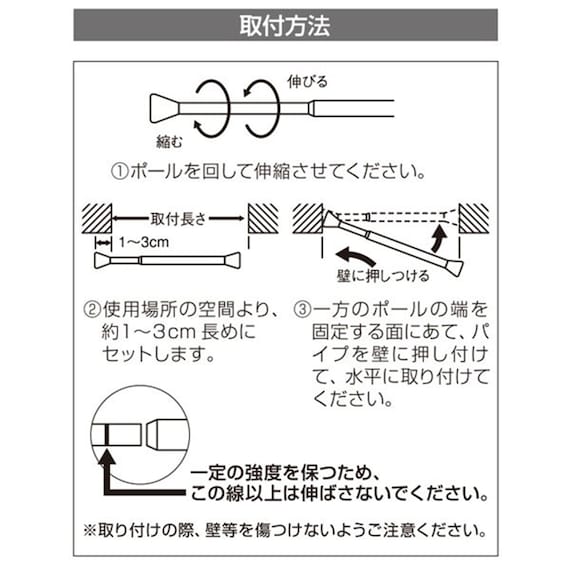 取付方法

伸びる

縮む

①ポールを回して伸縮させてください。

取付長さ

1～3cm

壁に押しつける

②使用場所の空間より、約1～3cm 長めにセットします。

③一方のポールの端を固定する面にあて、パイプを壁に押し付けて、水平に取り付けてください。

一定の強度を保つため、この線以上は伸ばさないでください。

※取り付けの際、壁等を傷つけないようご注意ください。