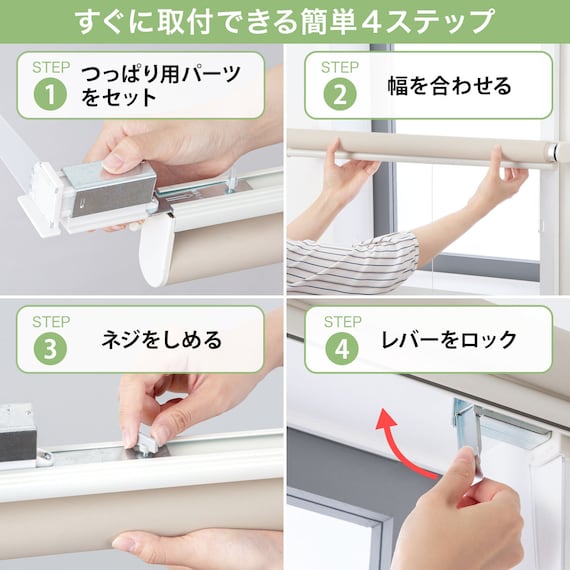 すぐに取付できる簡単4ステップ

STEP 1 つっぱり用パーツをセット

STEP 2 幅を合わせる

STEP 3 ネジをしめる

STEP 4 レバーをロック