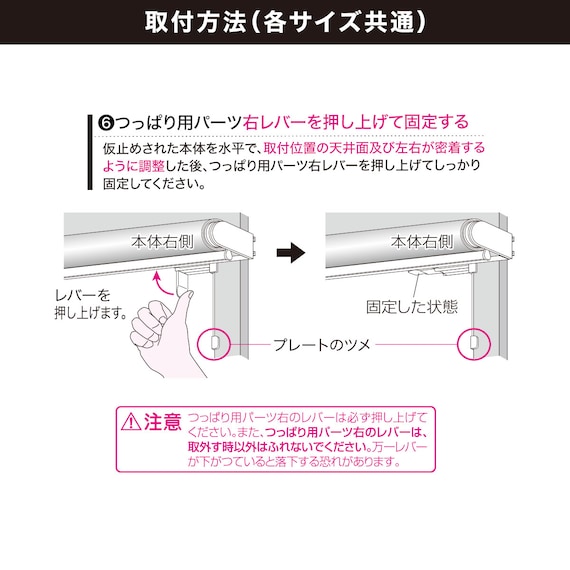 取付方法（各サイズ共通）

❻つっぱり用パーツ右レバーを押し上げて固定する

仮止めされた本体を水平で、取付位置の天井面及び左右が密着するように調整した後、つっぱり用パーツ右レバーを押し上げてしっかり固定してください。

本体右側

レバーを押し上げます。

本体右側

固定した状態

プレートのツメ

⚠注意 つっぱり用パーツ右のレバーは必ず押し上げてください。また、つっぱり用パーツ右のレバーは、取外す時以外はふれないでください。万一レバーが下がっていると落下する恐れがあります。