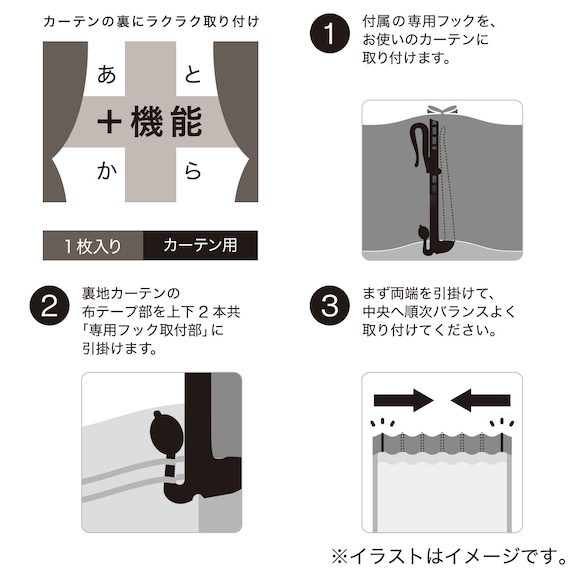 カーテンの裏にラクラク取り付け

あと
＋機能
から

1枚入り　カーテン用

1
付属の専用フックを、お使いのカーテンに取り付けます。

2
裏地カーテンの布テープ部を上下２本共「専用フック取付部」に引掛けます。

3
まず両端を引掛けて、中央へ順次バランスよく取り付けてください。

※イラストはイメージです。