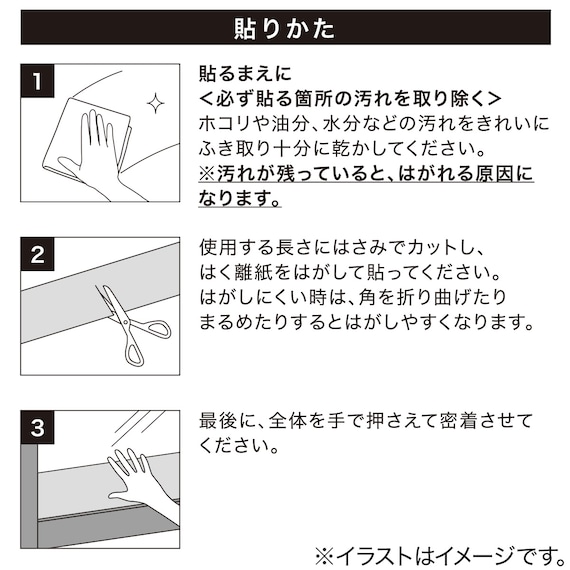 貼りかた

1

貼るまえに
＜必ず貼る箇所の汚れを取り除く＞
ホコリや油分、水分などの汚れをきれいにふき取り十分に乾かしてください。
※汚れが残っていると、はがれる原因になります。

2

使用する長さにはさみでカットし、はく離紙をはがして貼ってください。
はがしにくい時は、角を折り曲げたりまるめたりするとはがしやすくなります。

3

最後に、全体を手で押さえて密着させてください。

※イラストはイメージです。