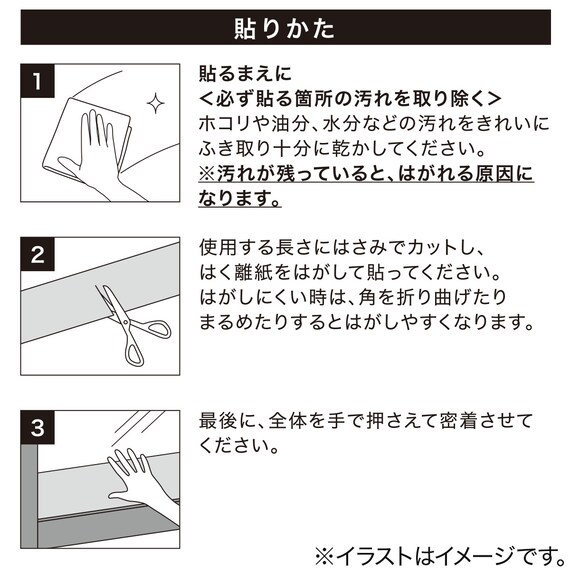 貼りかた

1

貼るまえに
＜必ず貼る箇所の汚れを取り除く＞
ホコリや油分、水分などの汚れをきれいにふき取り十分に乾かしてください。
※汚れが残っていると、はがれる原因になります。

2

使用する長さにはさみでカットし、はく離紙をはがして貼ってください。
はがしにくい時は、角を折り曲げたりまるめたりするとはがしやすくなります。

3

最後に、全体を手で押さえて密着させてください。

※イラストはイメージです。