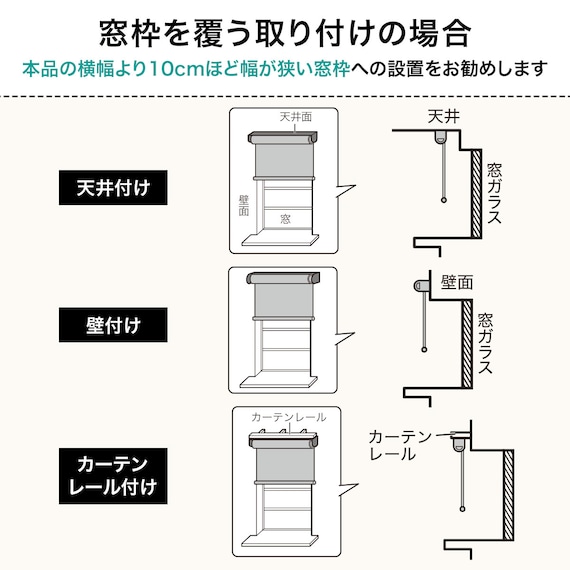 窓枠を覆う取り付けの場合
本品の横幅より10cmほど幅が狭い窓枠への設置をお勧めします

天井付け

天井面
壁面
窓

天井
窓ガラス

壁付け

壁面
窓ガラス

カーテンレール付け

カーテンレール

カーテンレール