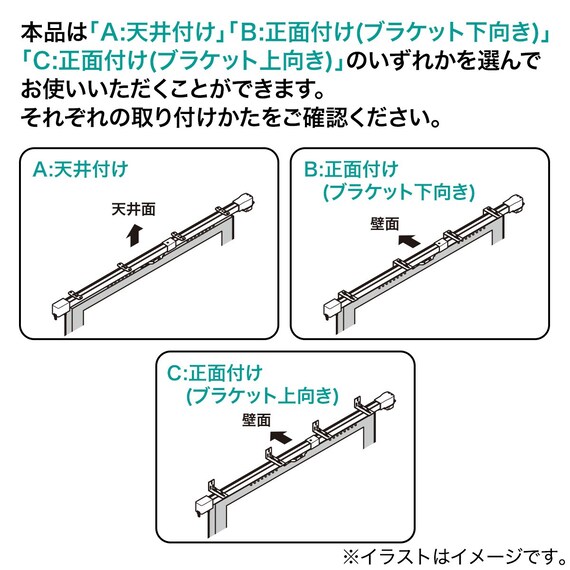 本品は「A:天井付け」「B:正面付け(ブラケット下向き)」「C:正面付け(ブラケット上向き)」のいずれかを選んでお使いいただくことができます。
それぞれの取り付けかたをご確認ください。

A:天井付け

天井面

B:正面付け
(ブラケット下向き)

壁面

C:正面付け
(ブラケット上向き)

壁面

※イラストはイメージです。